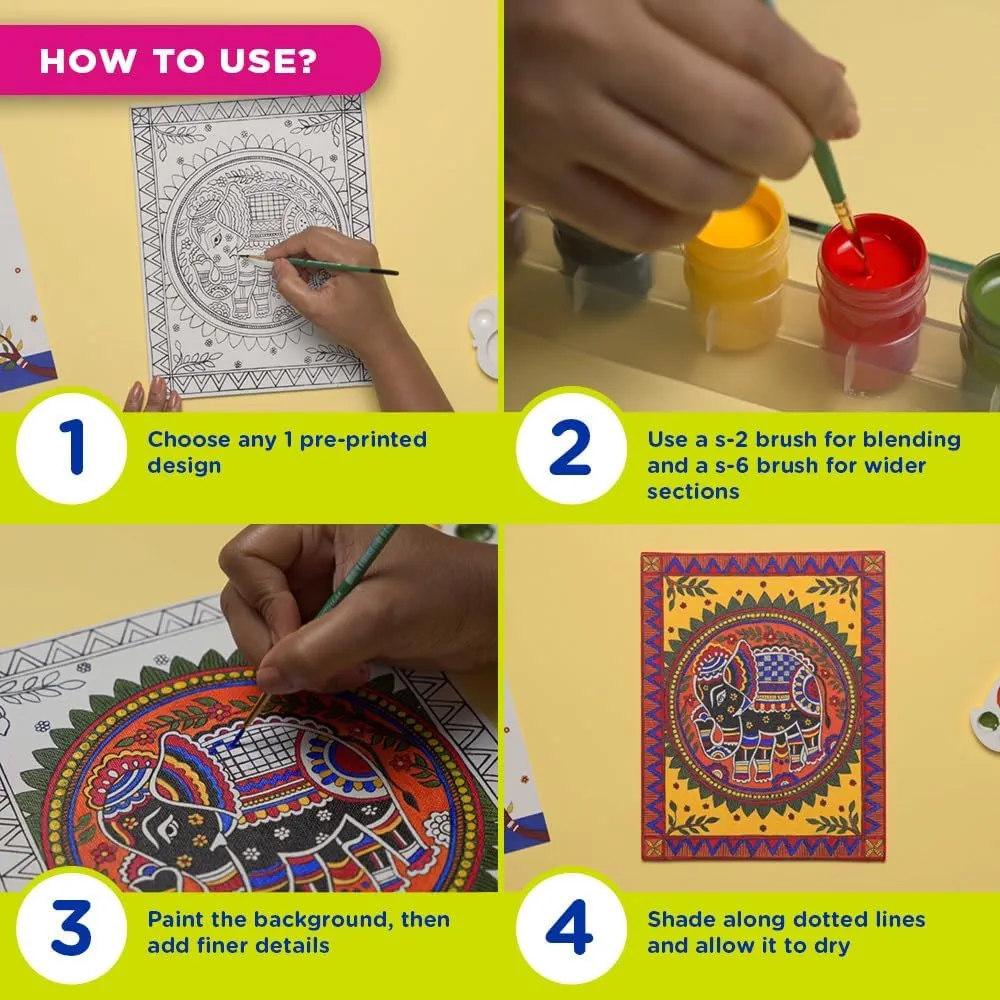 HOW TO USE?

1

Choose any 1 pre-printed design

2

Use a s-2 brush for blending and a s-6 brush for wider sections

3

Paint the background, then add finer details

4

Shade along dotted lines and allow it to dry