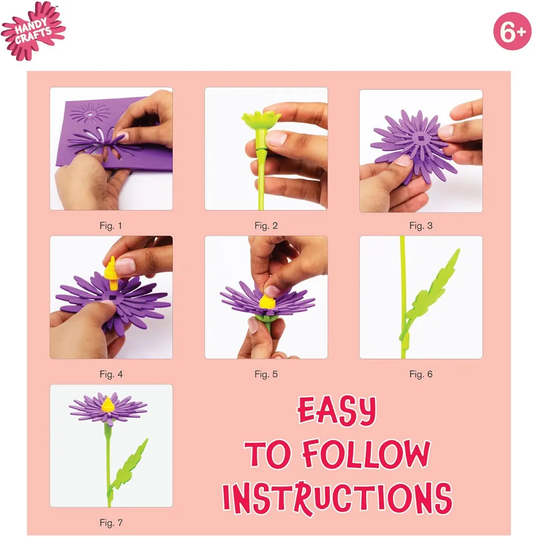 HANDY CRAFTS

6+

Fig. 1

Fig. 2

Fig. 3

Fig. 4

Fig. 5

Fig. 6

Fig. 7

EASY TO FOLLOW INSTRUCTIONS