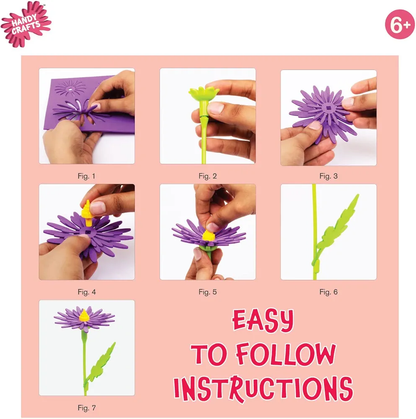 HANDY CRAFTS

6+

Fig. 1

Fig. 2

Fig. 3

Fig. 4

Fig. 5

Fig. 6

Fig. 7

EASY TO FOLLOW INSTRUCTIONS