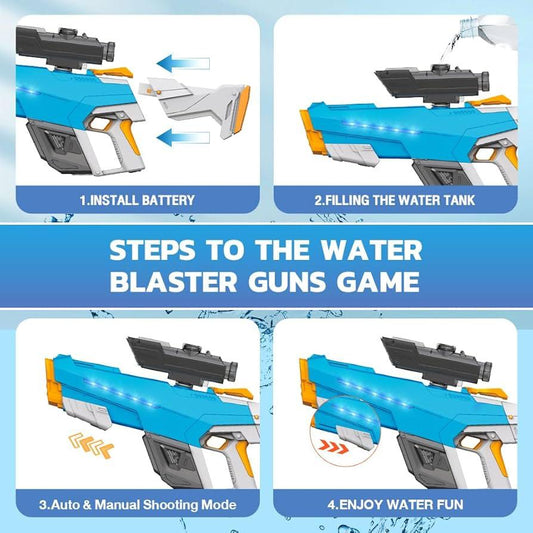 1.INSTALL BATTERY

2.FILLING THE WATER TANK

STEPS TO THE WATER BLASTER GUNS GAME

3.Auto & Manual Shooting Mode

4.ENJOY WATER FUN